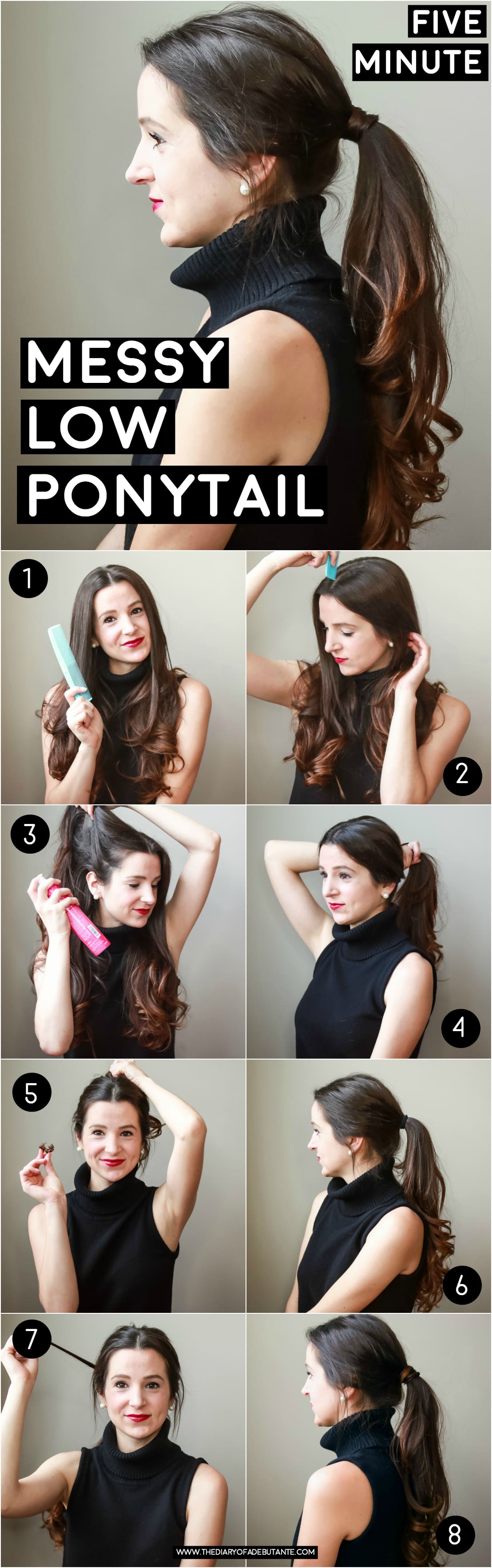 FIVE MINUTE

MESSY LOW PONYTAIL

1

2

3

4

5

6

7

8

WWW.THEDIARYOFADEBUTANTE.COM