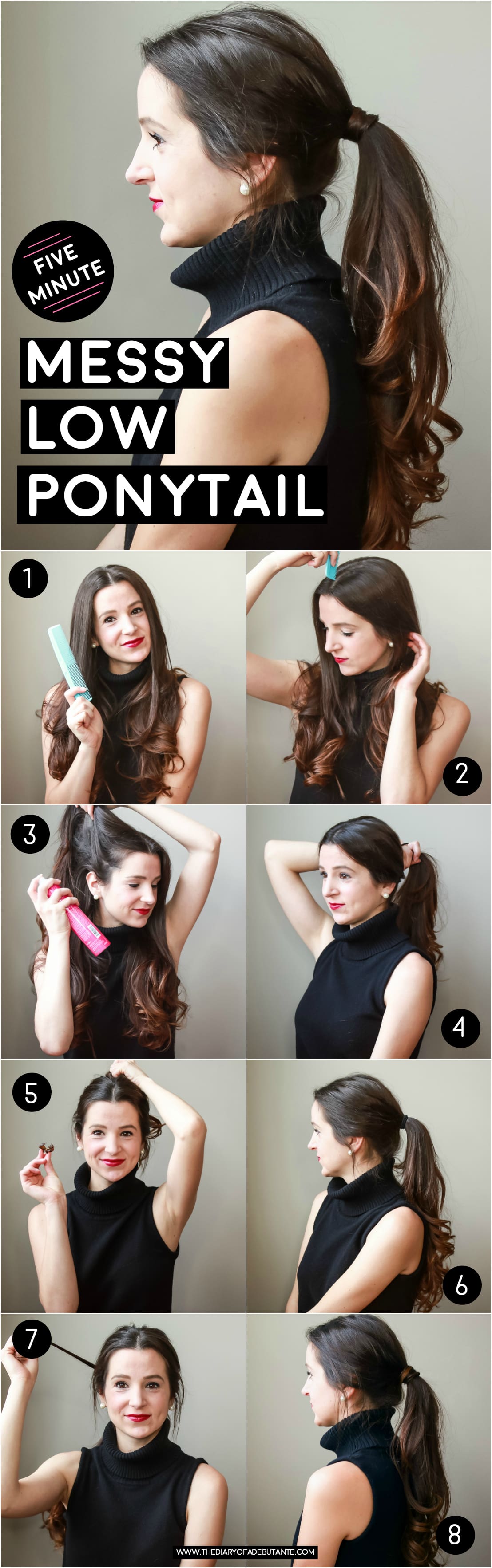 FIVE MINUTE

MESSY LOW PONYTAIL

1

2

3

4

5

6

7

8

WWW.THEDIARYOFADEBUTANTE.COM